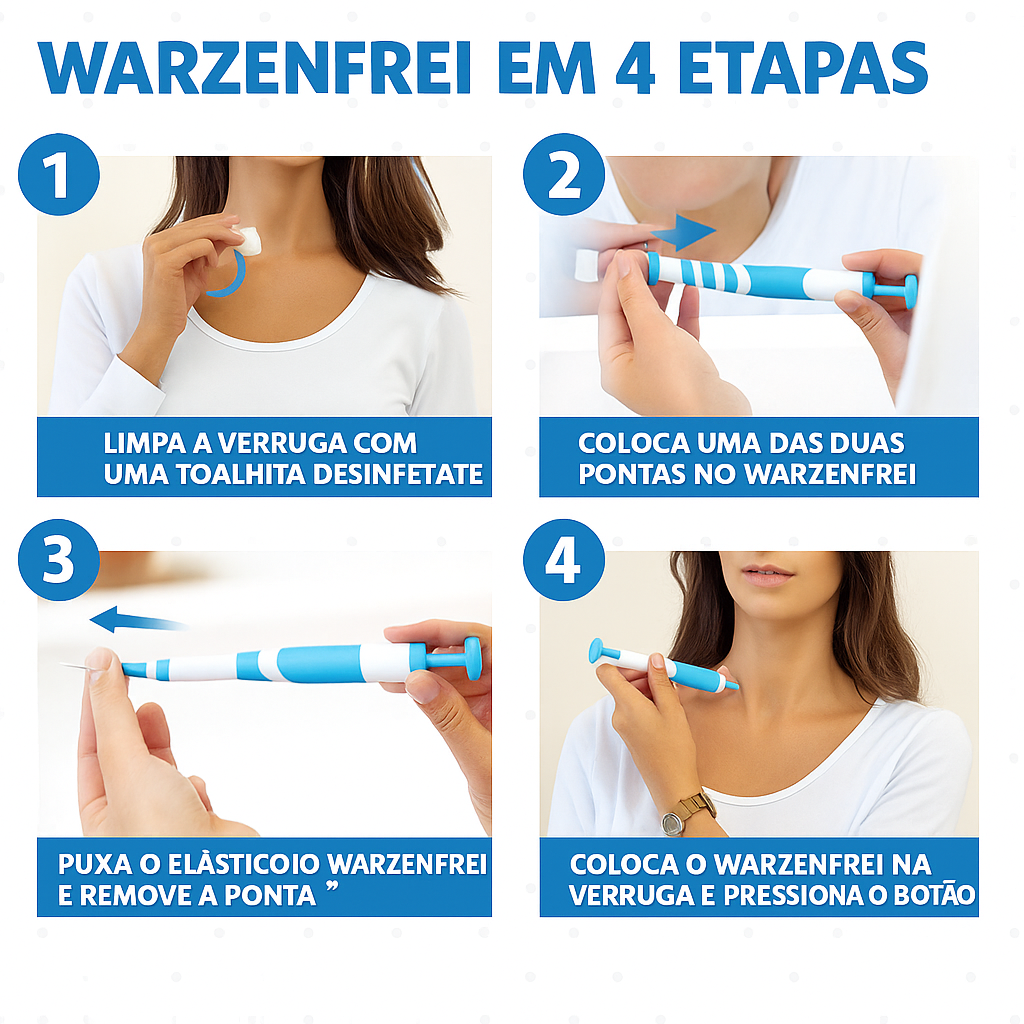 WARZENFREI EM 4 ETAPAS

1

LIMPA A VERRUGA COM UMA TOALHITA DESINFETATE

2

COLOCA UMA DAS DUAS PONTAS NO WARZENFREI

3

PUXA O ELÀSTICOIO WARZENFREI E REMOVE A PONTA ”

4

COLOCA O WARZENFREI NA VERRUGA E PRESSIONA O BOTÃO